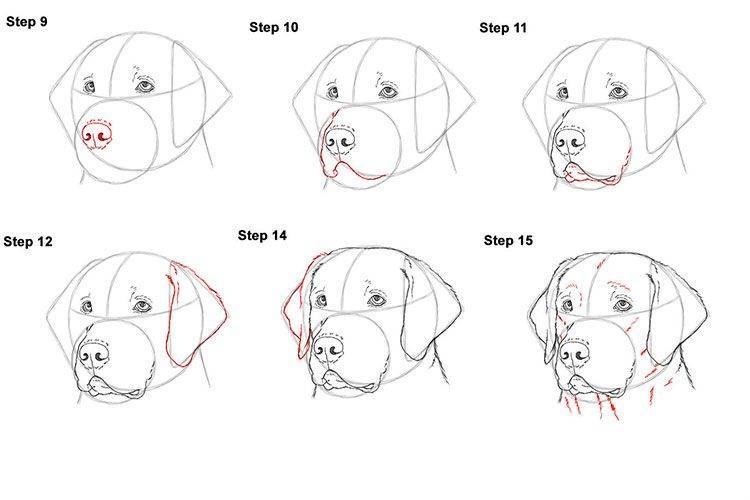 Step 9

Step 10

Step 11

Step 12

Step 14

Step 15